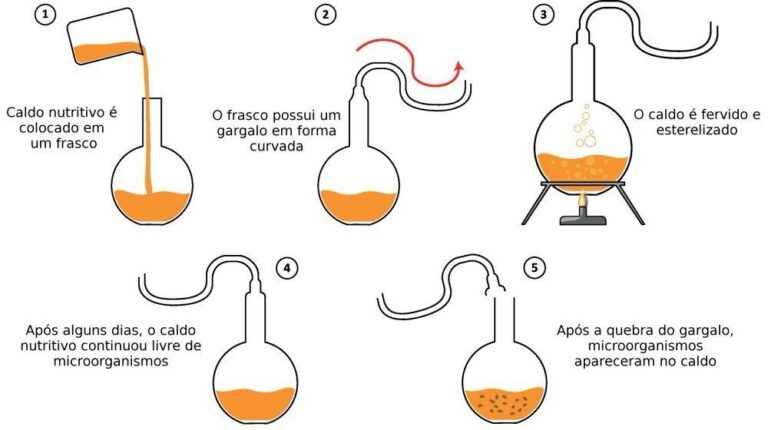 1
Caldo nutritivo é colocado em um frasco

2
O frasco possui um gargalo em forma curvada

3
O caldo é fervido e esterelizado

4
Após alguns dias, o caldo nutritivo continuou livre de microorganismos

5
Após a quebra do gargalo, microorganismos apareceram no caldo